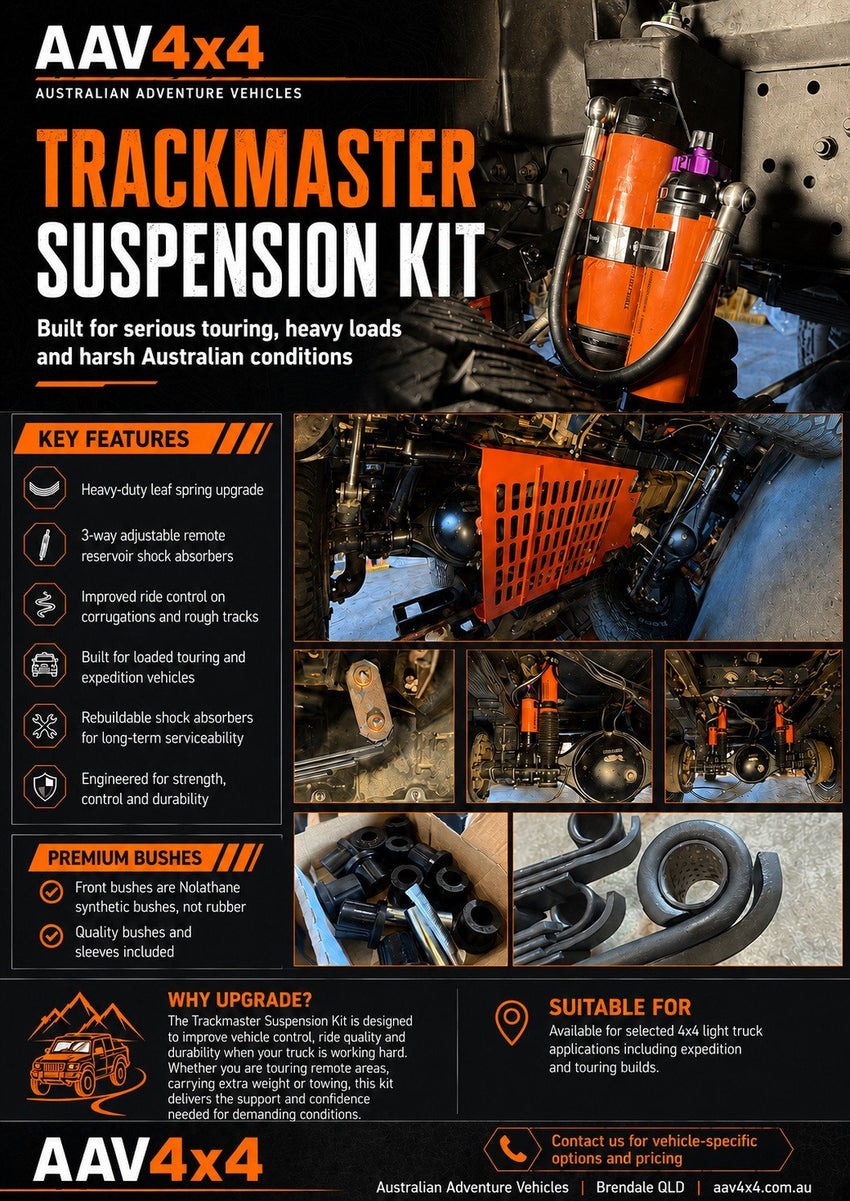 AAV4x4
AUSTRALIAN ADVENTURE VEHICLES

TRACKMASTER SUSPENSION KIT

Built for serious touring, heavy loads and harsh Australian conditions

KEY FEATURES

Heavy-duty leaf spring upgrade

3-way adjustable remote reservoir shock absorbers

Improved ride control on corrugations and rough tracks

Built for loaded touring and expedition vehicles

Rebuildable shock absorbers for long-term serviceability

Engineered for strength, control and durability

PREMIUM BUSHES

Front bushes are Nolathane synthetic bushes, not rubber

Quality bushes and sleeves included

WHY UPGRADE?
The Trackmaster Suspension Kit is designed to improve vehicle control, ride quality and durability when your truck is working hard. Whether you are touring remote areas, carrying extra weight or towing, this kit delivers the support and confidence needed for demanding conditions.

SUITABLE FOR
Available for selected 4x4 light truck applications including expedition and touring builds.

AAV4x4

Contact us for vehicle-specific options and pricing

Australian Adventure Vehicles | Brendale QLD | aav4x4.com.au